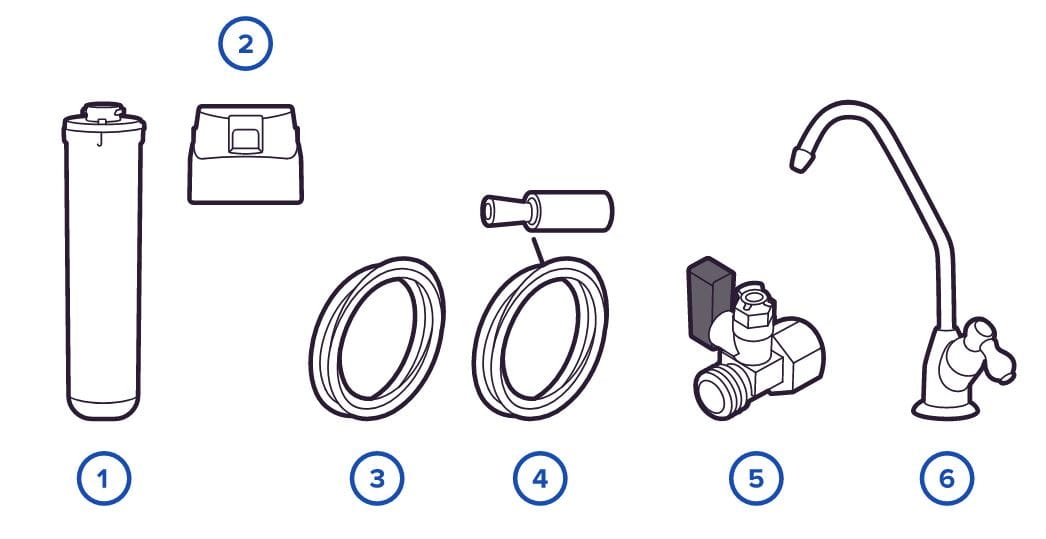 2
1
3
4
5
6